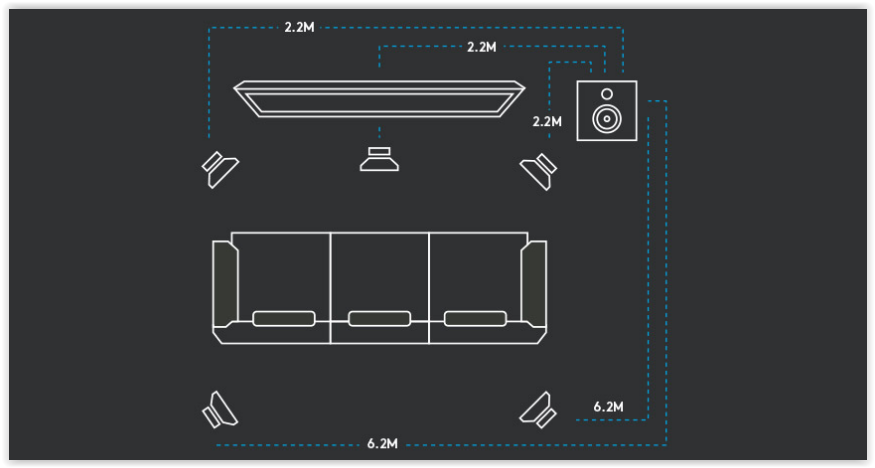 2.2M
2.2M
2.2M
6.2M
6.2M