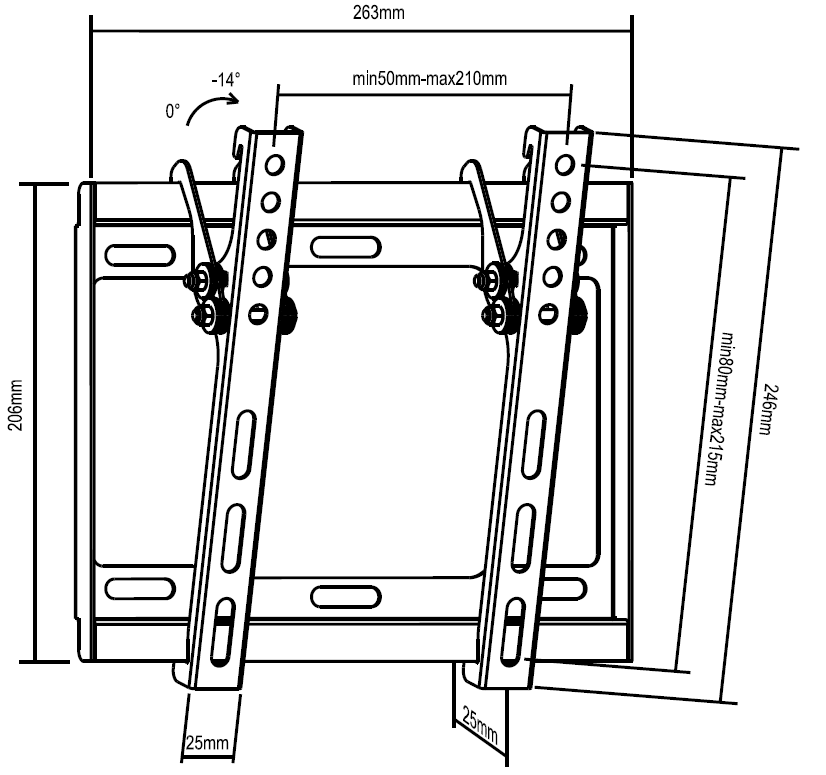 263mm
-14°
0°
min50mm-max210mm
206mm
min80mm-max215mm
246mm
25mm
25mm